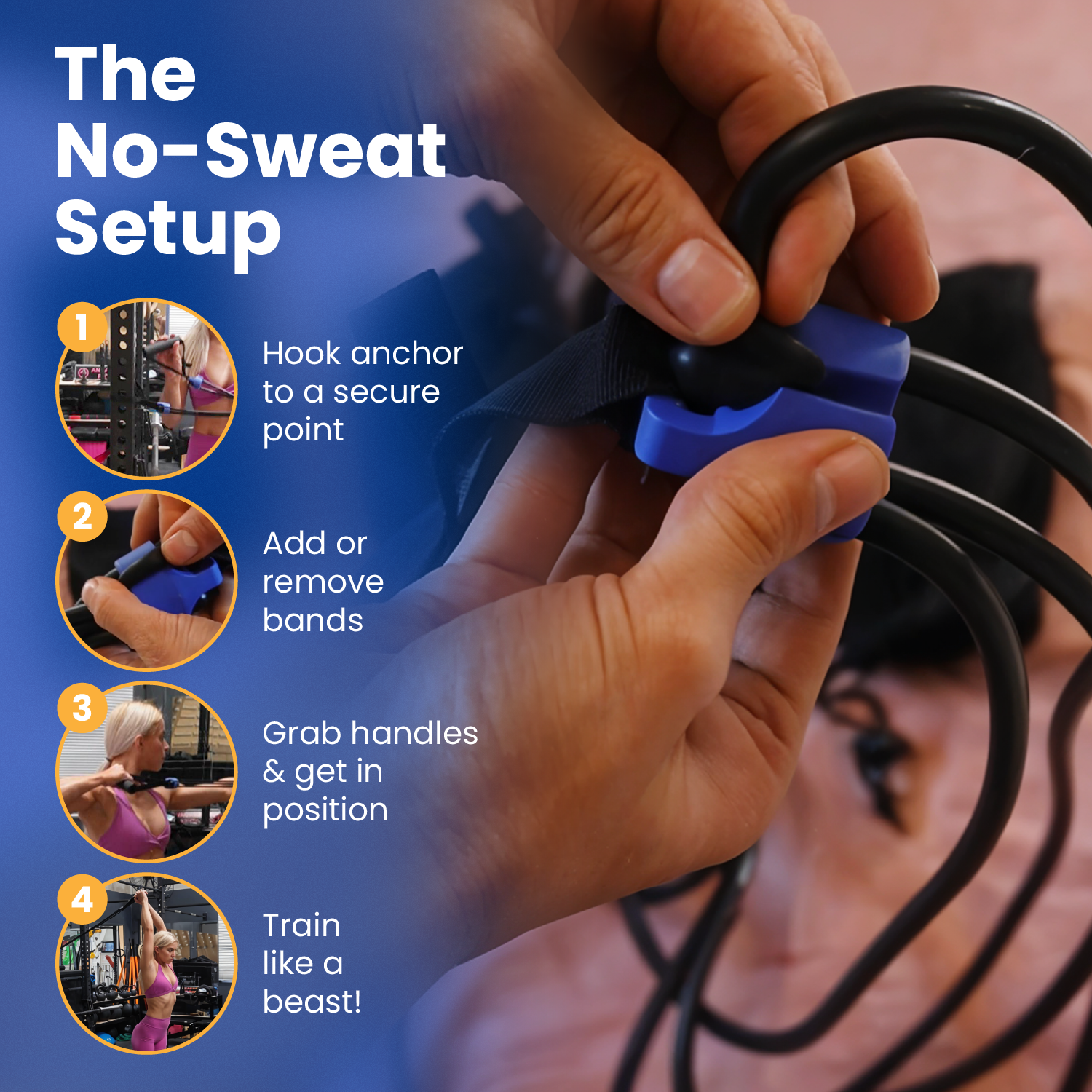 The No-Sweat Setup

1
Hook anchor to a secure point

2
Add or remove bands

3
Grab handles & get in position

4
Train like a beast!